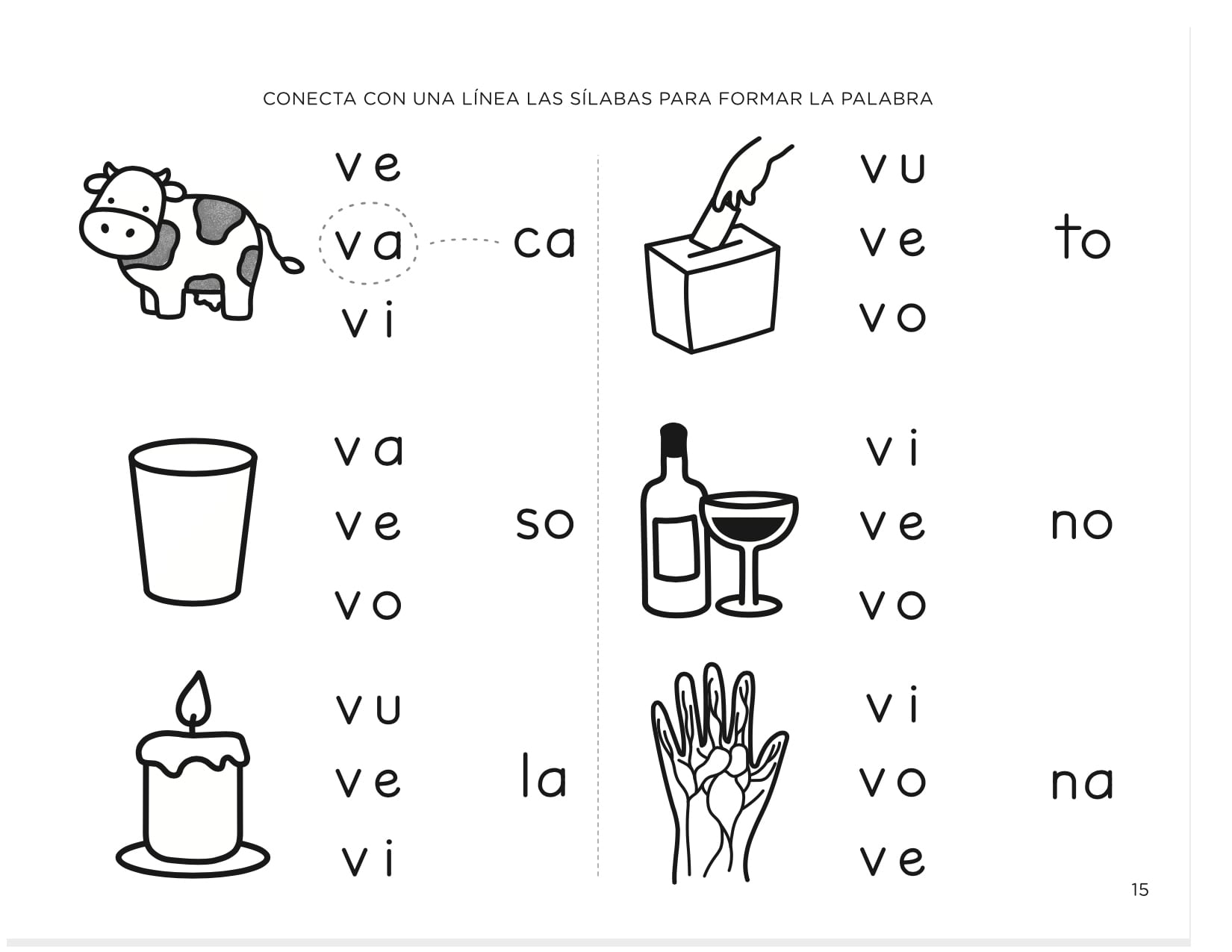 CONECTA CON UNA LÍNEA LAS SÍLABAS PARA FORMAR LA PALABRA

ve
va
vi

ca

va
ve
vo

so

vu
ve
vi

la

vu
ve
vo

to

vi
ve
vo

no

vi
vo
ve

na

15